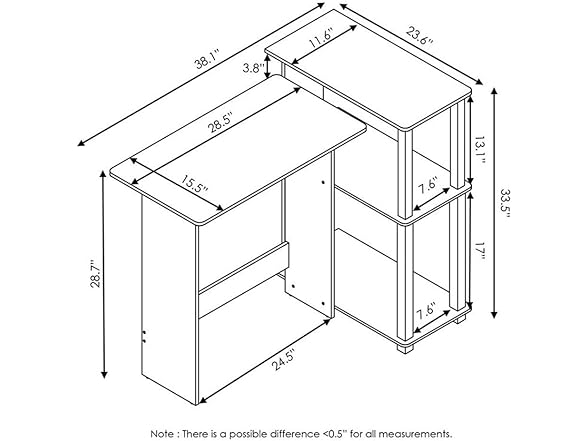 38.1"
23.6"
11.6"
3.8"
28.5"
15.5"
13.1"
7.6"
33.5"
17"
7.6"
28.7"
24.5"

Note : There is a possible difference <0.5" for all measurements.