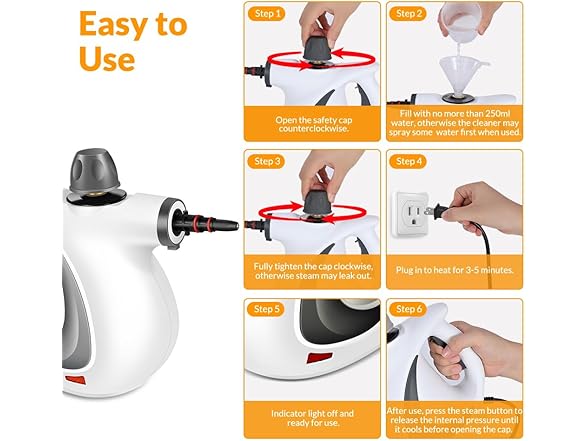 Easy to Use

Step 1
Open the safety cap counterclockwise.

Step 2
Fill with no more than 250ml water, otherwise the cleaner may spray some water first when used.

Step 3
Fully tighten the cap clockwise, otherwise steam may leak out.

Step 4
Plug in to heat for 3-5 minutes.

Step 5
Indicator light off and ready for use.

Step 6
After use, press the steam button to release the internal pressure until it cools before opening the cap.