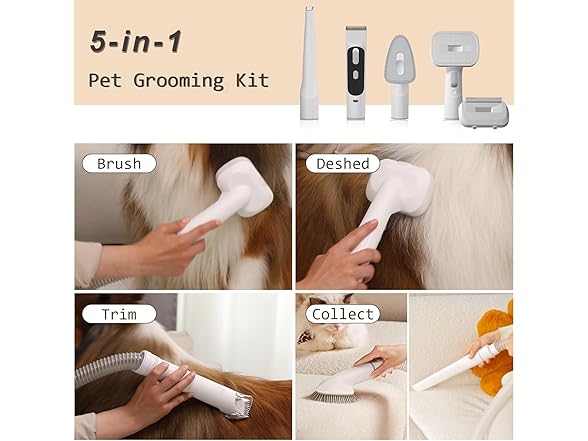 5-in-1

Pet Grooming Kit

Brush

Deshed

Trim

Collect