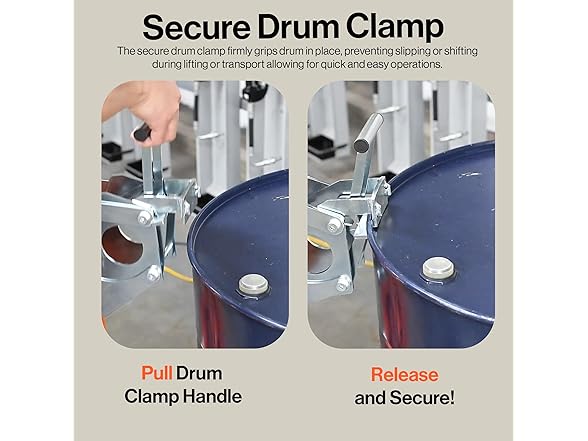 Secure Drum Clamp

The secure drum clamp firmly grips drum in place, preventing slipping or shifting during lifting or transport allowing for quick and easy operations.

Pull Drum Clamp Handle

Release and Secure!