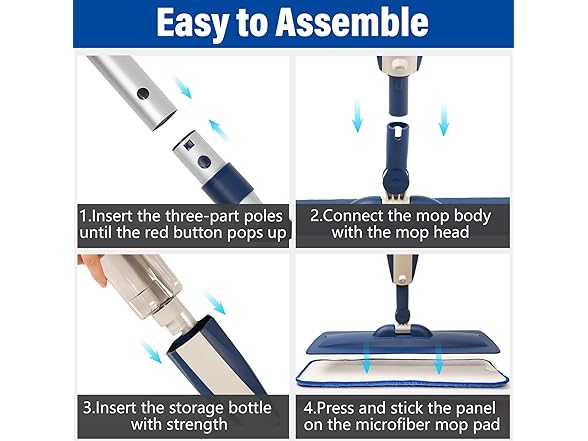 Easy to Assemble

1.Insert the three-part poles until the red button pops up

2.Connect the mop body with the mop head

3.Insert the storage bottle with strength

4.Press and stick the panel on the microfiber mop pad