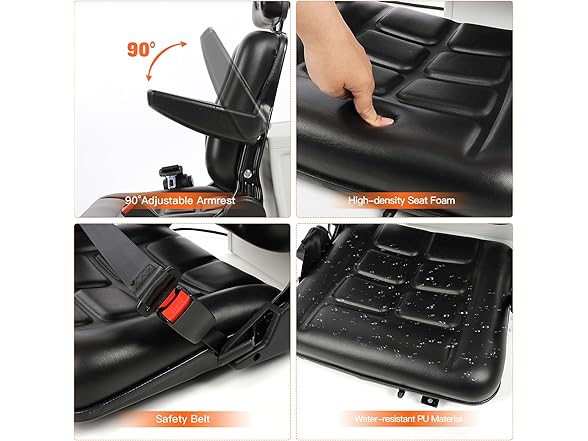 90°

90°Adjustable Armrest

High-density Seat Foam

Safety Belt

Water-resistant PU Material