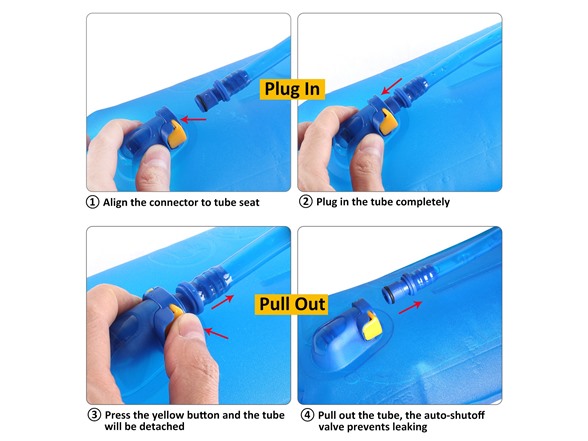 Plug In

① Align the connector to tube seat

② Plug in the tube completely

Pull Out

③ Press the yellow button and the tube will be detached

④ Pull out the tube, the auto-shutoff valve prevents leaking