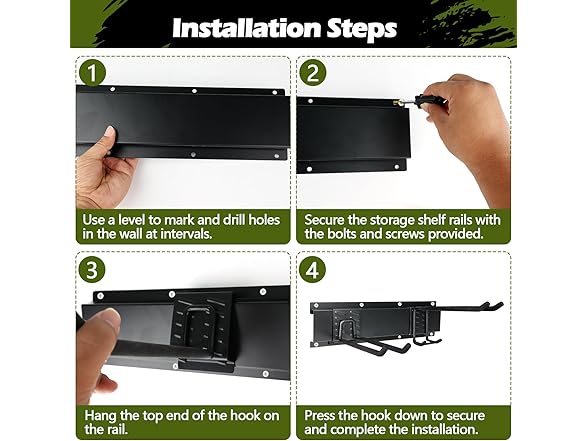 Installation Steps

1

Use a level to mark and drill holes in the wall at intervals.

2

Secure the storage shelf rails with the bolts and screws provided.

3

Hang the top end of the hook on the rail.

4

Press the hook down to secure and complete the installation.