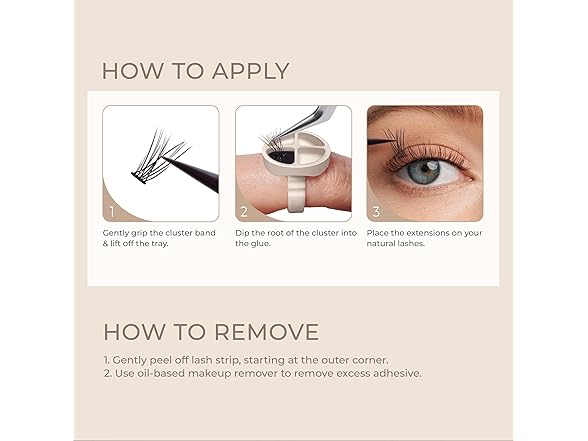 HOW TO APPLY

1

Gently grip the cluster band & lift off the tray.

2

Dip the root of the cluster into the glue.

3

Place the extensions on your natural lashes.

HOW TO REMOVE

1. Gently peel off lash strip, starting at the outer corner.
2. Use oil-based makeup remover to remove excess adhesive.