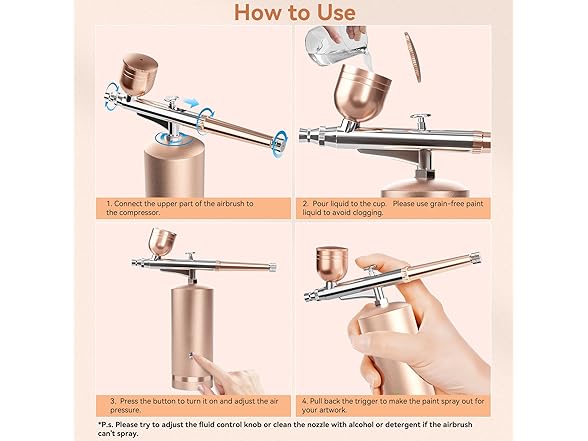 How to Use

1. Connect the upper part of the airbrush to the compressor.

2. Pour liquid to the cup. Please use grain-free paint liquid to avoid clogging.

3. Press the button to turn it on and adjust the air pressure.

4. Pull back the trigger to make the paint spray out for your artwork.

*P.s. Please try to adjust the fluid control knob or clean the nozzle with alcohol or detergent if the airbrush can't spray.