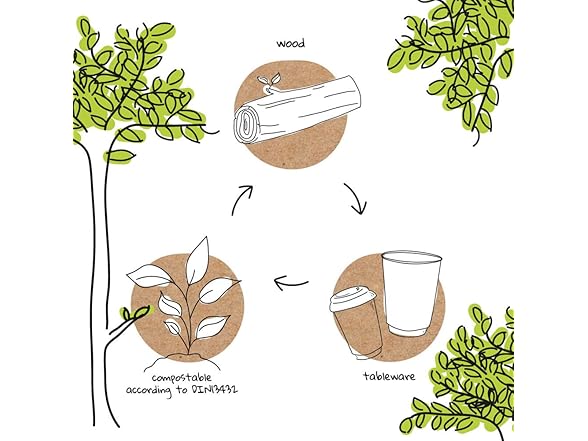 wood

tableware

compostable according to DIN13432