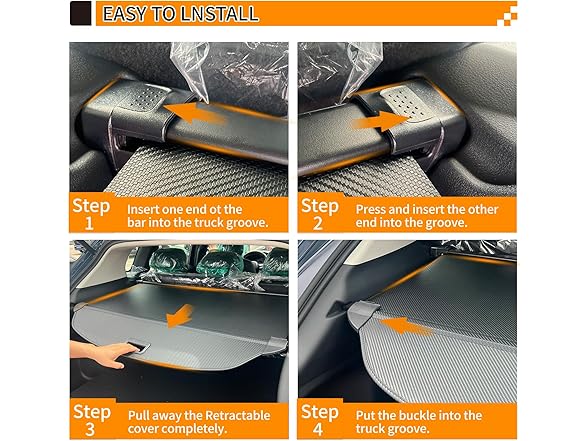 EASY TO LNSTALL

Step 1 Insert one end ot the bar into the truck groove.

Step 2 Press and insert the other end into the groove.

Step 3 Pull away the Retractable cover completely.

Step 4 Put the buckle into the truck groove.