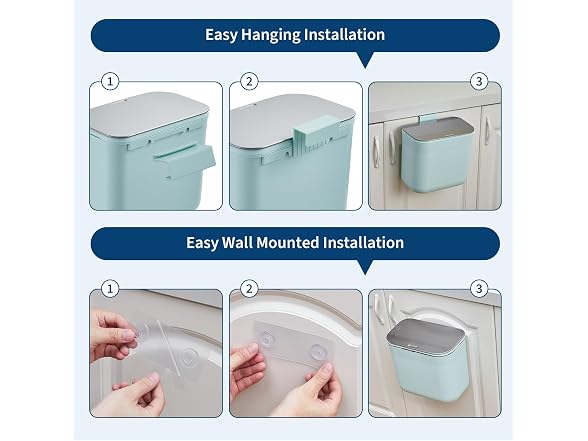 Easy Hanging Installation

1

2

3

Easy Wall Mounted Installation

1

2

3