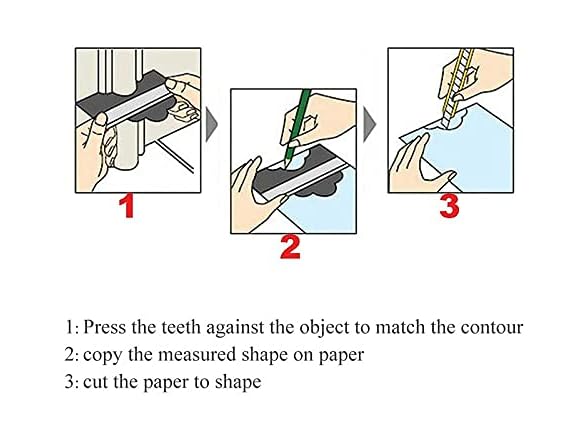 1

2

3

1: Press the teeth against the object to match the contour
2: copy the measured shape on paper
3: cut the paper to shape