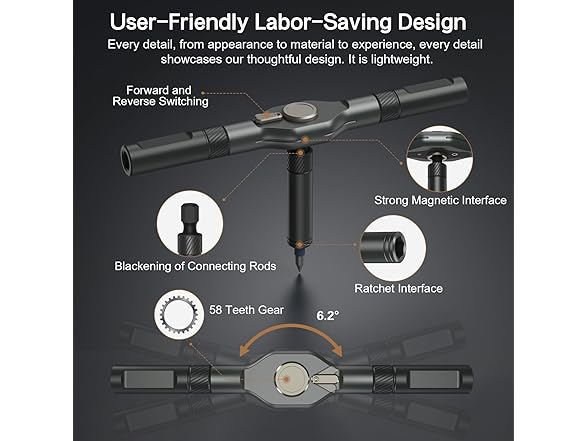 User-Friendly Labor-Saving Design
Every detail, from appearance to material to experience, every detail showcases our thoughtful design. It is lightweight.

Forward and Reverse Switching

Strong Magnetic Interface

Blackening of Connecting Rods

Ratchet Interface

58 Teeth Gear

6.2°