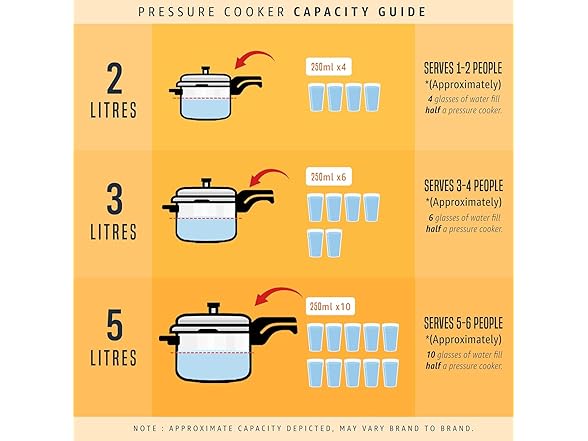 PRESSURE COOKER CAPACITY GUIDE

2 LITRES

250ml x4

SERVES 1-2 PEOPLE
*(Approximately)
4 glasses of water fill half a pressure cooker.

3 LITRES

250ml x6

SERVES 3-4 PEOPLE
*(Approximately)
6 glasses of water fill half a pressure cooker.

5 LITRES

250ml x10

SERVES 5-6 PEOPLE
*(Approximately)
10 glasses of water fill half a pressure cooker.

NOTE : APPROXIMATE CAPACITY DEPICTED, MAY VARY BRAND TO BRAND.