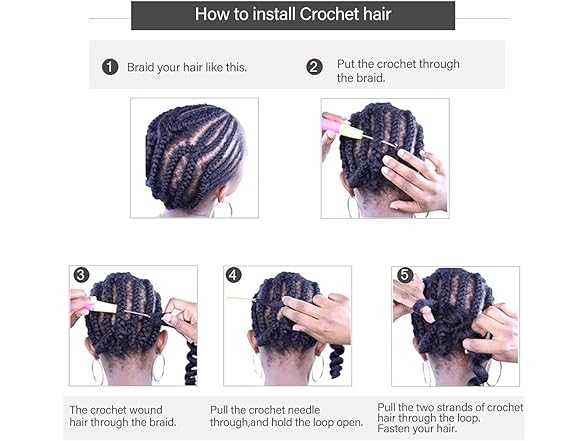 How to install Crochet hair

1 Braid your hair like this.

2 Put the crochet through the braid.

3

4

5

The crochet wound hair through the braid.

Pull the crochet needle through,and hold the loop open.

Pull the two strands of crochet hair through the loop. Fasten your hair.