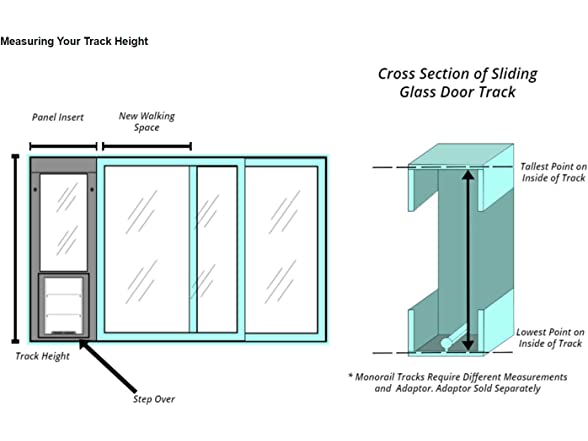 Measuring Your Track Height

Panel Insert

New Walking Space

Track Height

Step Over

Cross Section of Sliding Glass Door Track

Tallest Point on Inside of Track

Lowest Point on Inside of Track

* Monorail Tracks Require Different Measurements and Adaptor. Adaptor Sold Separately