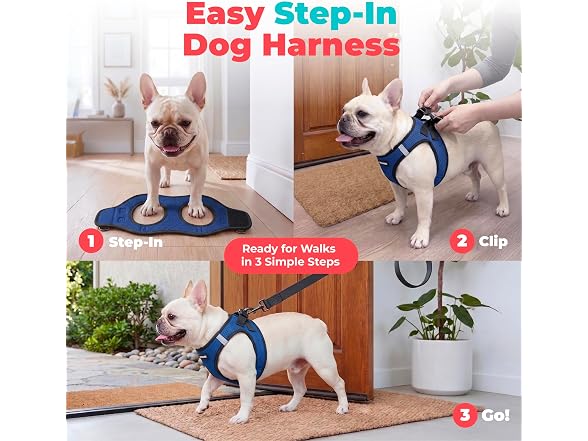 Easy Step-In Dog Harness

1 Step-In

2 Clip

Ready for Walks in 3 Simple Steps

3 Go!