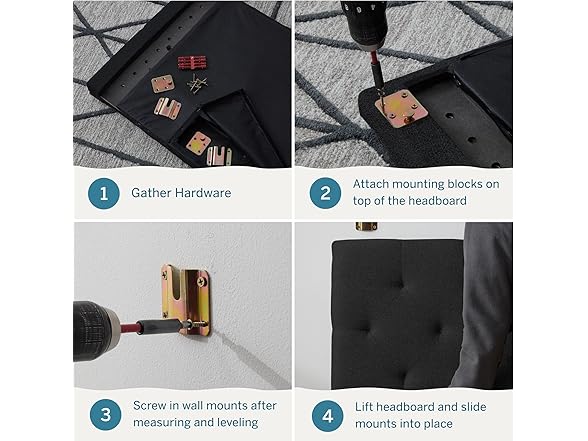 1 Gather Hardware

2 Attach mounting blocks on top of the headboard

3 Screw in wall mounts after measuring and leveling

4 Lift headboard and slide mounts into place