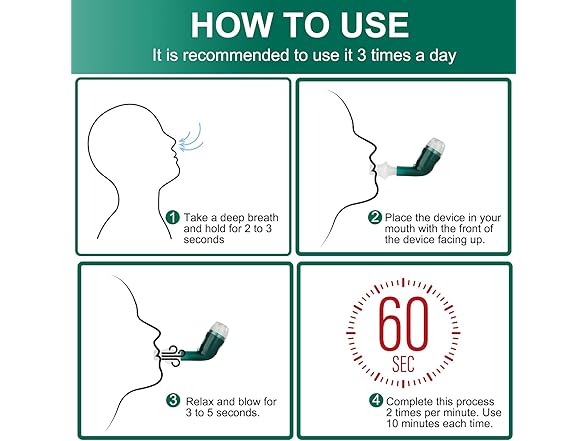 HOW TO USE

It is recommended to use it 3 times a day

1 Take a deep breath and hold for 2 to 3 seconds

2 Place the device in your mouth with the front of the device facing up.

3 Relax and blow for 3 to 5 seconds.

60 SEC

4 Complete this process 2 times per minute. Use 10 minutes each time.