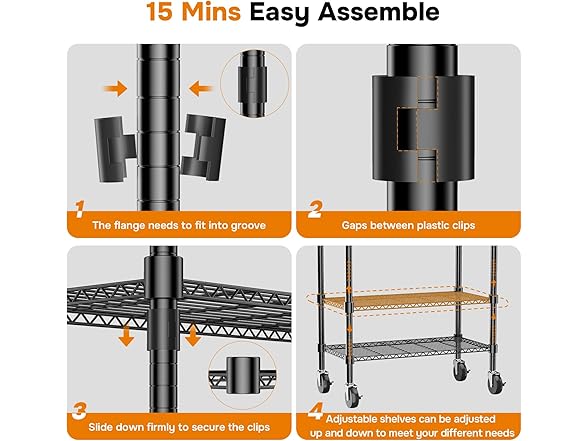 15 Mins Easy Assemble

1
The flange needs to fit into groove

2
Gaps between plastic clips

3
Slide down firmly to secure the clips

4
Adjustable shelves can be adjusted up and down to meet your different needs