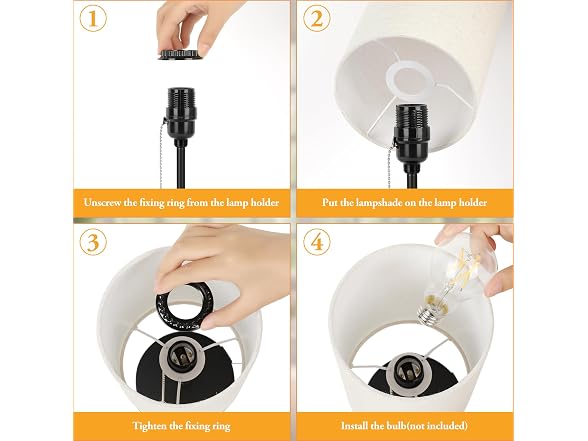 1
Unscrew the fixing ring from the lamp holder

2
Put the lampshade on the lamp holder

3
Tighten the fixing ring

4
Install the bulb(not included)