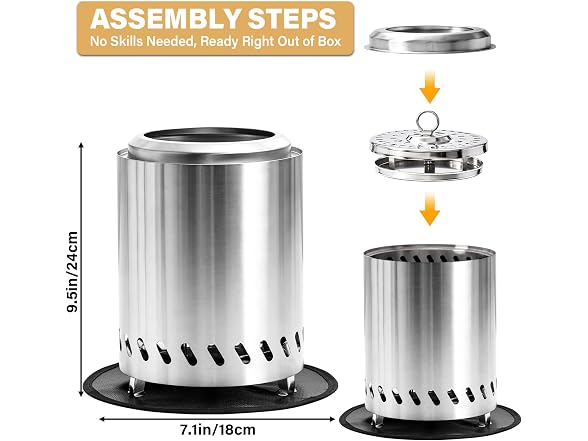 ASSEMBLY STEPS
No Skills Needed, Ready Right Out of Box

9.5in/24cm

7.1in/18cm