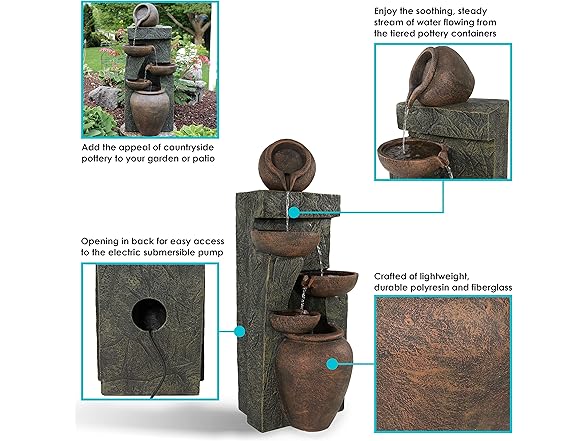 Add the appeal of countryside pottery to your garden or patio

Enjoy the soothing, steady stream of water flowing from the tiered pottery containers

Opening in back for easy access to the electric submersible pump

Crafted of lightweight, durable polyresin and fiberglass