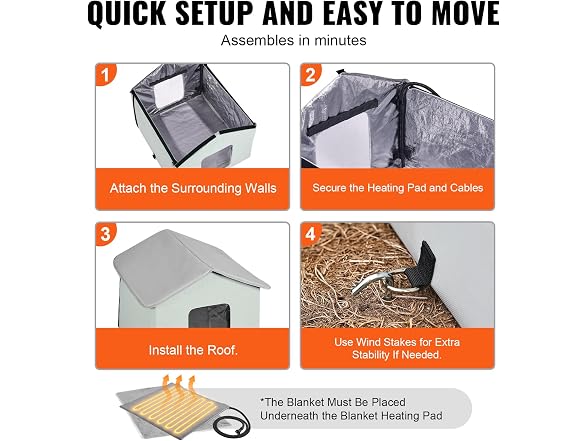 QUICK SETUP AND EASY TO MOVE

Assembles in minutes

1

Attach the Surrounding Walls

2

Secure the Heating Pad and Cables

3

Install the Roof.

4

Use Wind Stakes for Extra Stability If Needed.

*The Blanket Must Be Placed Underneath the Blanket Heating Pad