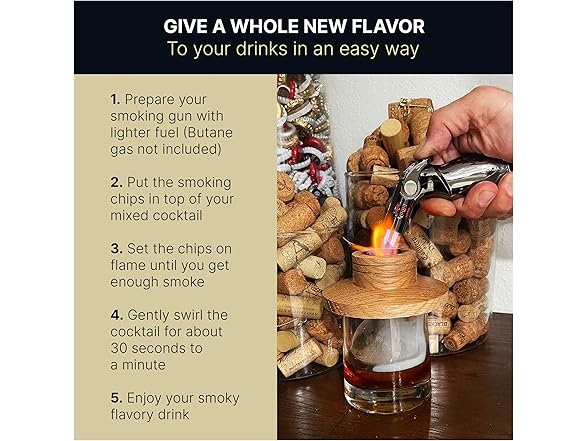 GIVE A WHOLE NEW FLAVOR
To your drinks in an easy way

1. Prepare your smoking gun with lighter fuel (Butane gas not included)

2. Put the smoking chips in top of your mixed cocktail

3. Set the chips on flame until you get enough smoke

4. Gently swirl the cocktail for about 30 seconds to a minute

5. Enjoy your smoky flavory drink