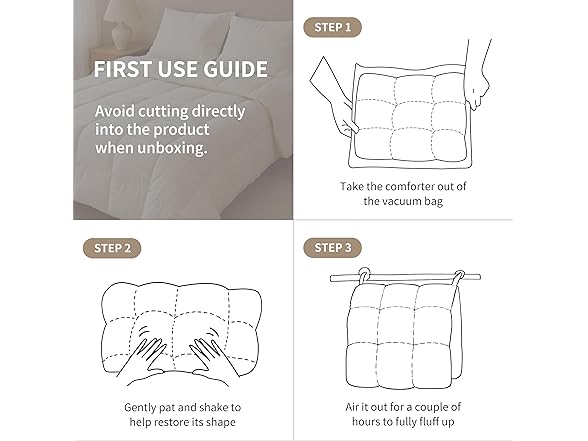 FIRST USE GUIDE

Avoid cutting directly into the product when unboxing.

STEP 1

Take the comforter out of the vacuum bag

STEP 2

Gently pat and shake to help restore its shape

STEP 3

Air it out for a couple of hours to fully fluff up