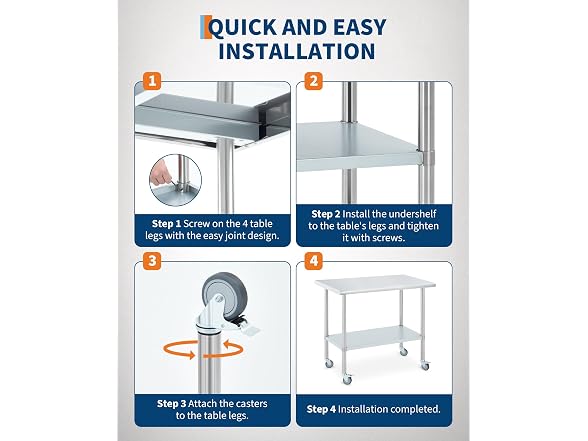 QUICK AND EASY INSTALLATION

1

Step 1 Screw on the 4 table legs with the easy joint design.

2

Step 2 Install the undershelf to the table's legs and tighten it with screws.

3

Step 3 Attach the casters to the table legs.

4

Step 4 Installation completed.