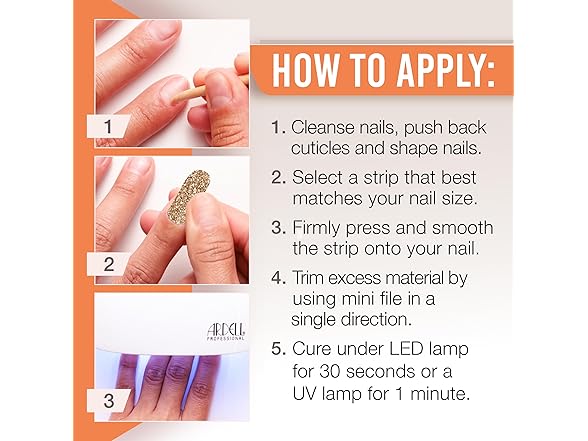 1

2

ARDELL PROFESSIONAL

3

HOW TO APPLY:

1. Cleanse nails, push back cuticles and shape nails.

2. Select a strip that best matches your nail size.

3. Firmly press and smooth the strip onto your nail.

4. Trim excess material by using mini file in a single direction.

5. Cure under LED lamp for 30 seconds or a UV lamp for 1 minute.