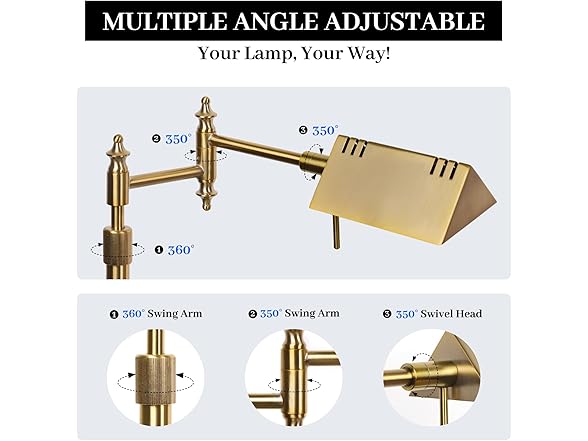 MULTIPLE ANGLE ADJUSTABLE

Your Lamp, Your Way!

❷ 350°

❸ 350°

❶ 360°

❶ 360° Swing Arm

❷ 350° Swing Arm

❸ 350° Swivel Head