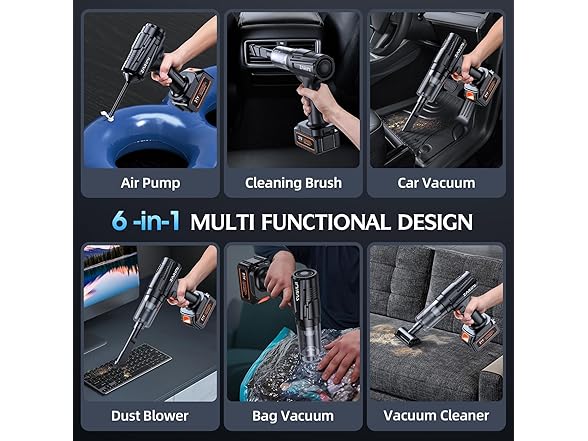 Air Pump

Cleaning Brush

Car Vacuum

6 -in-1 MULTI FUNCTIONAL DESIGN

Dust Blower

Bag Vacuum

Vacuum Cleaner