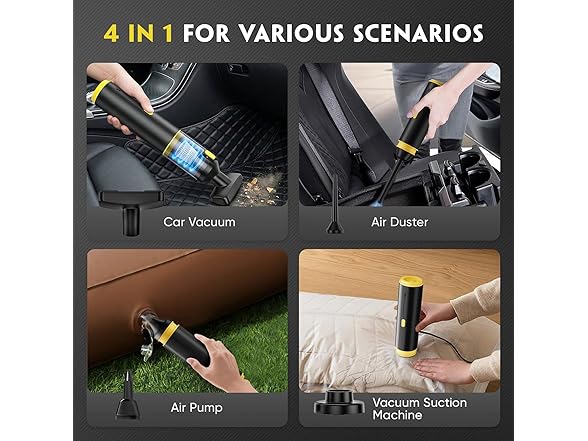 4 IN 1 FOR VARIOUS SCENARIOS

Car Vacuum

Air Duster

Air Pump

Vacuum Suction Machine