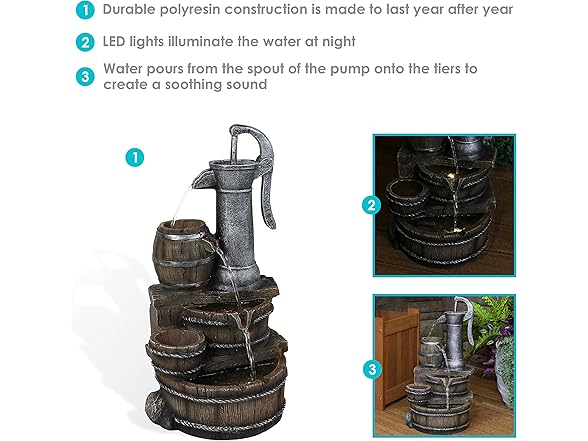 1 Durable polyresin construction is made to last year after year

2 LED lights illuminate the water at night

3 Water pours from the spout of the pump onto the tiers to create a soothing sound

1

2

3