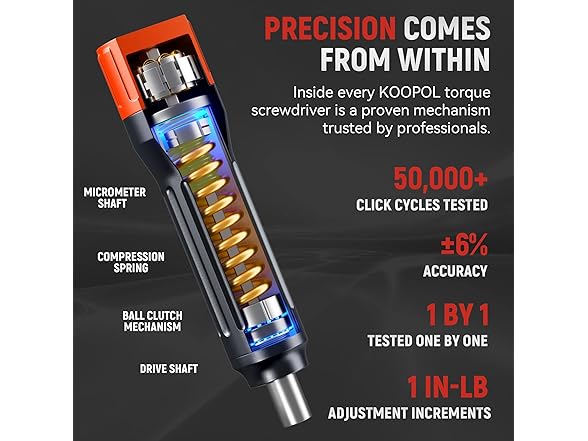 PRECISION COMES FROM WITHIN

Inside every KOOPOL torque screwdriver is a proven mechanism trusted by professionals.

MICROMETER SHAFT

COMPRESSION SPRING

BALL CLUTCH MECHANISM

DRIVE SHAFT

50,000+
CLICK CYCLES TESTED

±6%
ACCURACY

1 BY 1
TESTED ONE BY ONE

1 IN-LB
ADJUSTMENT INCREMENTS