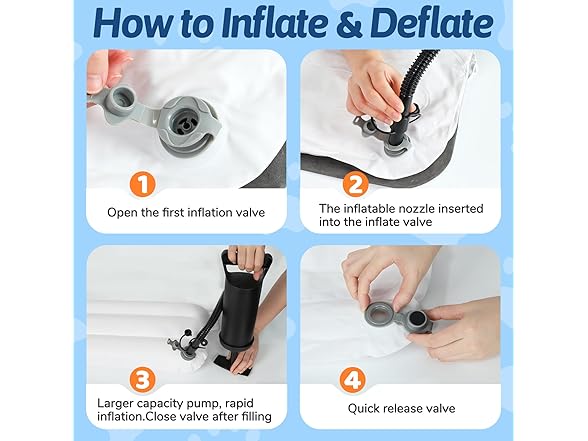 How to Inflate & Deflate

1

Open the first inflation valve

2

The inflatable nozzle inserted into the inflate valve

3

Larger capacity pump, rapid inflation.Close valve after filling

4

Quick release valve