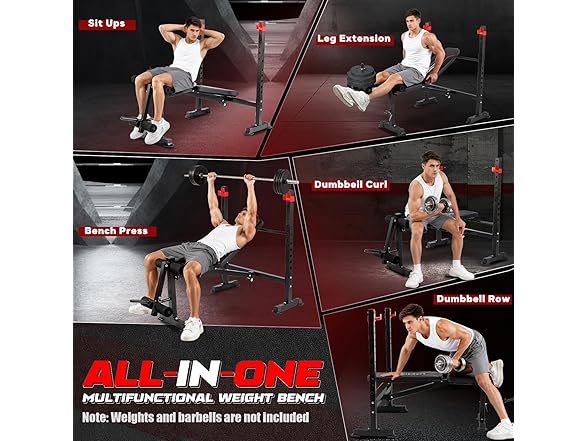 Sit Ups

Leg Extension

Bench Press

Dumbbell Curl

Dumbbell Row

ALL-IN-ONE
MULTIFUNCTIONAL WEIGHT BENCH

Note: Weights and barbells are not included