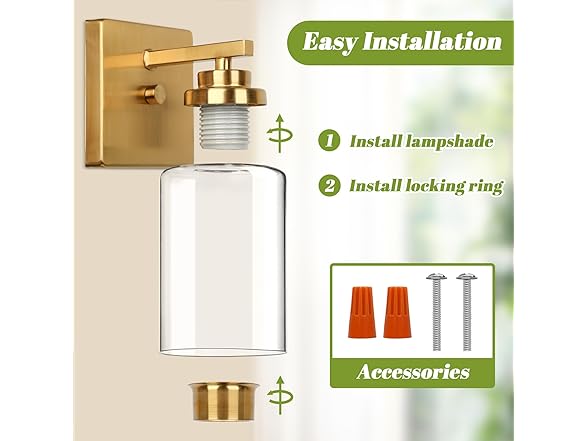 Easy Installation

1 Install lampshade

2 Install locking ring

Accessories