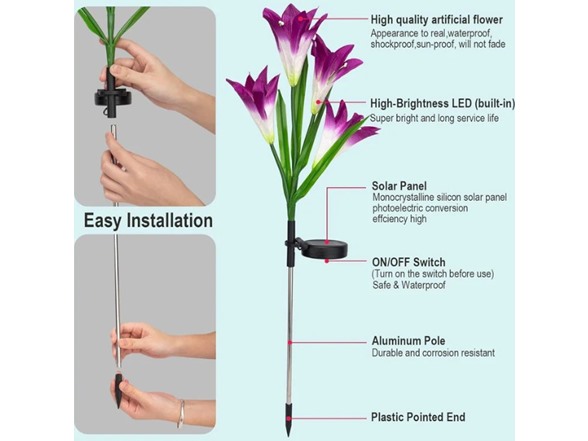 Easy Installation

High quality artificial flower
Appearance to real,waterproof, shockproof,sun-proof, will not fade

High-Brightness LED (built-in)
Super bright and long service life

Solar Panel
Monocrystalline silicon solar panel photoelectric conversion effciency high

ON/OFF Switch
(Turn on the switch before use)
Safe & Waterproof

Aluminum Pole
Durable and corrosion resistant

Plastic Pointed End