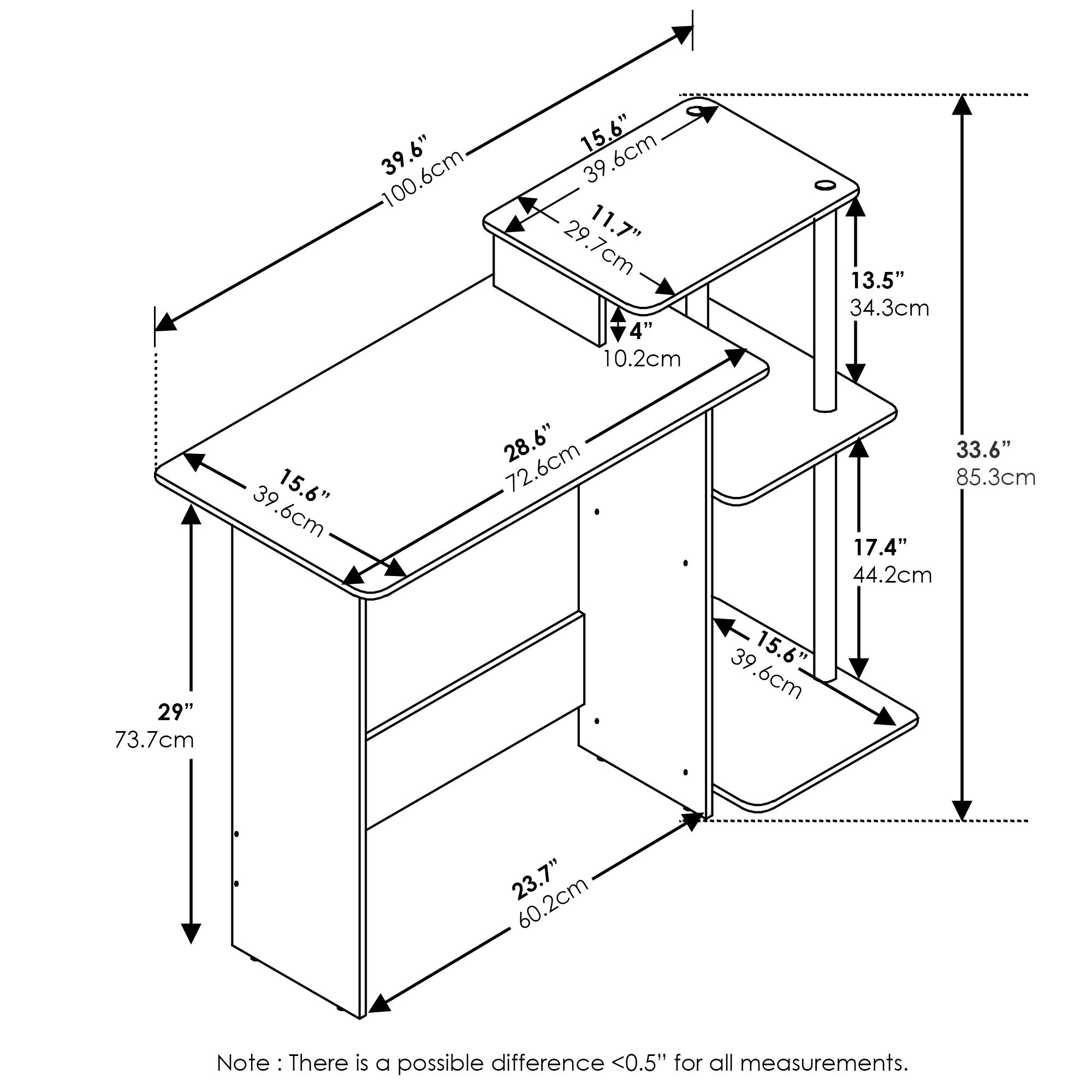 39.6”
100.6cm

15.6”
39.6cm

11.7”
29.7cm

13.5”
34.3cm

4”
10.2cm

33.6”
85.3cm

28.6”
72.6cm

15.6”
39.6cm

17.4”
44.2cm

15.6”
39.6cm

29”
73.7cm

23.7”
60.2cm

Note : There is a possible difference <0.5” for all measurements.