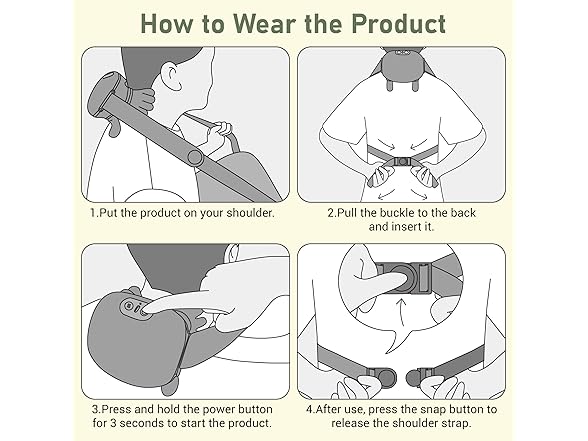 How to Wear the Product

1.Put the product on your shoulder.

2.Pull the buckle to the back and insert it.

3.Press and hold the power button for 3 seconds to start the product.

4.After use, press the snap button to release the shoulder strap.