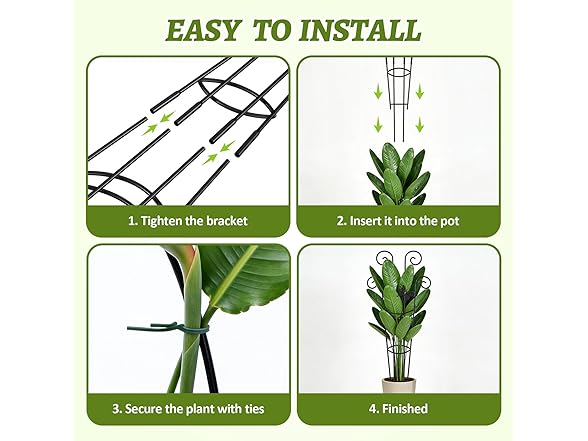 EASY TO INSTALL

1. Tighten the bracket

2. Insert it into the pot

3. Secure the plant with ties

4. Finished