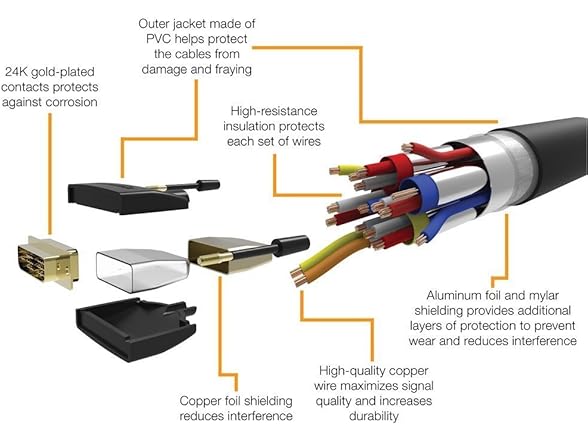 Outer jacket made of PVC helps protect the cables from damage and fraying

24K gold-plated contacts protects against corrosion

High-resistance insulation protects each set of wires

Aluminum foil and mylar shielding provides additional layers of protection to prevent wear and reduces interference

High-quality copper wire maximizes signal quality and increases durability

Copper foil shielding reduces interference