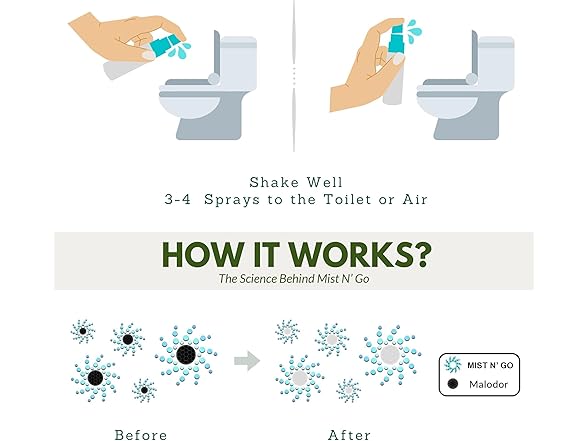 Shake Well
3-4 Sprays to the Toilet or Air

HOW IT WORKS?
The Science Behind Mist N' Go

MIST N' GO
Malodor

Before
After