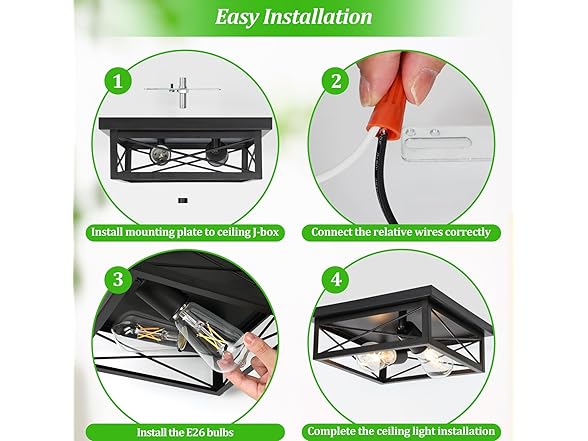 Easy Installation

1

Install mounting plate to ceiling J-box

2

Connect the relative wires correctly

3

Install the E26 bulbs

4

Complete the ceiling light installation