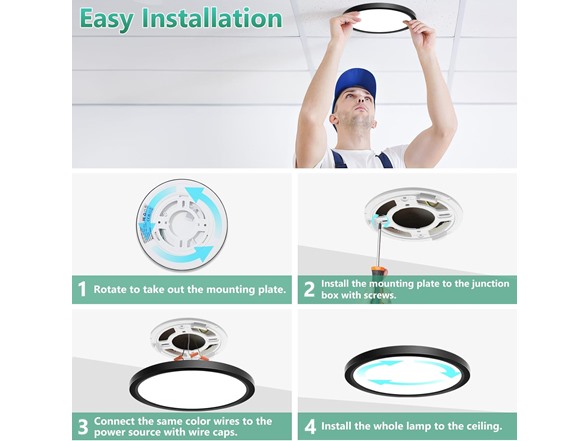 Easy Installation

1 Rotate to take out the mounting plate.

2 Install the mounting plate to the junction box with screws.

3 Connect the same color wires to the power source with wire caps.

4 Install the whole lamp to the ceiling.