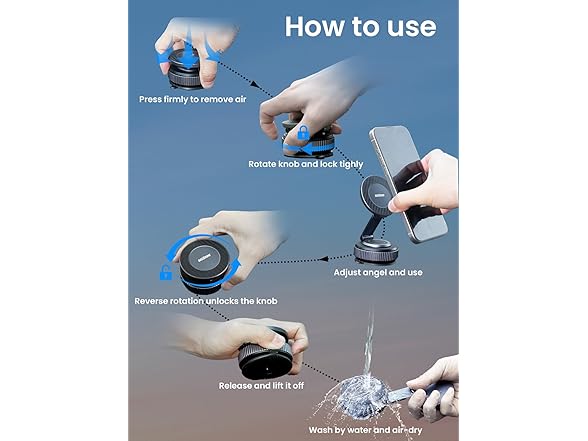 How to use

Press firmly to remove air

Rotate knob and lock tighly

Adjust angel and use

Reverse rotation unlocks the knob

Release and lift it off

Wash by water and air-dry