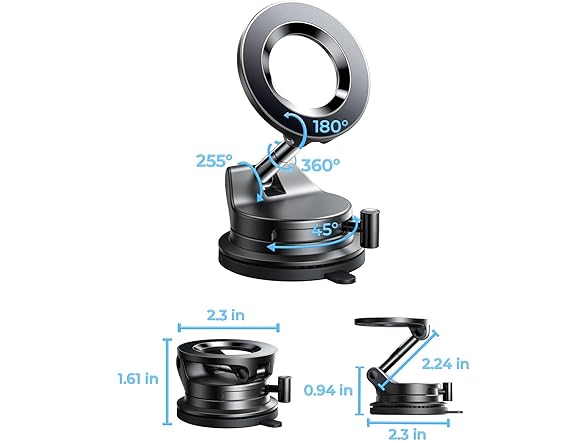 180°
255°
360°
45°
2.3 in
1.61 in
2.24 in
0.94 in
2.3 in