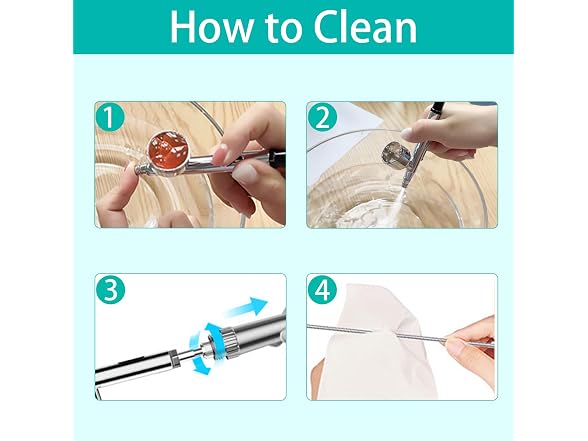 How to Clean

1

2

3

4