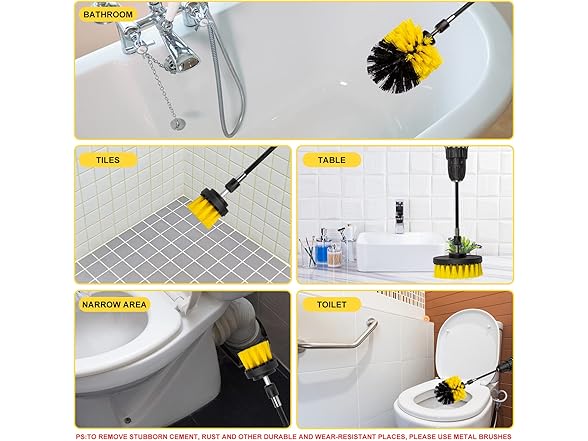 BATHROOM

TILES

TABLE

NARROW AREA

TOILET

PS:TO REMOVE STUBBORN CEMENT, RUST AND OTHER DURABLE AND WEAR-RESISTANT PLACES, PLEASE USE METAL BRUSHES